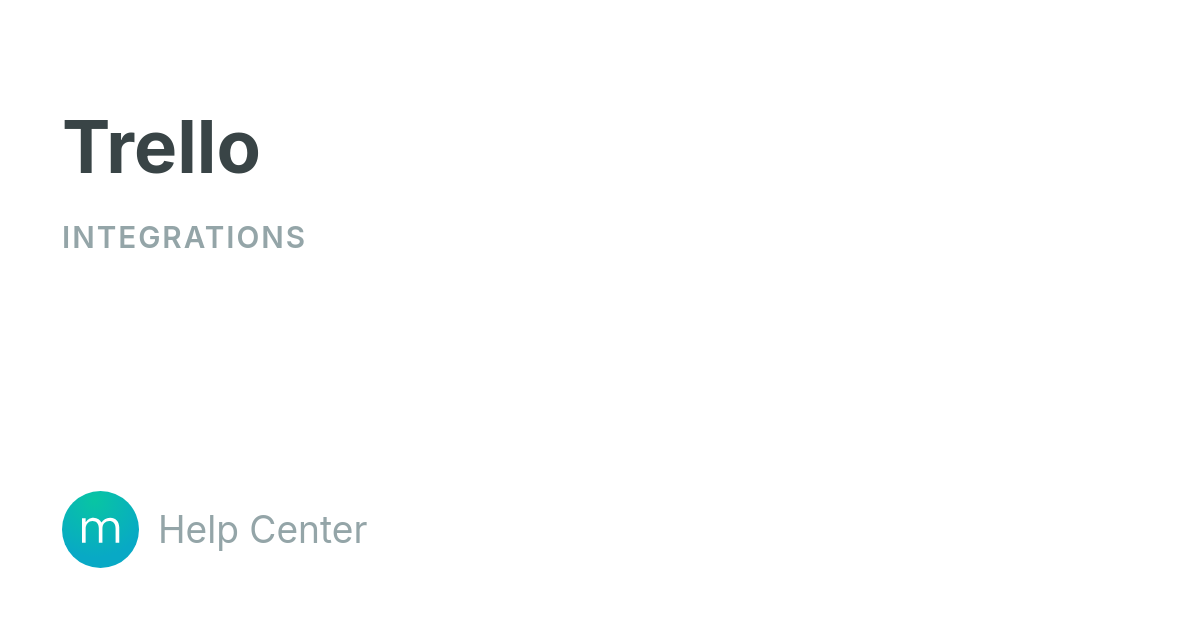 Trello

INTEGRATIONS

m Help Center